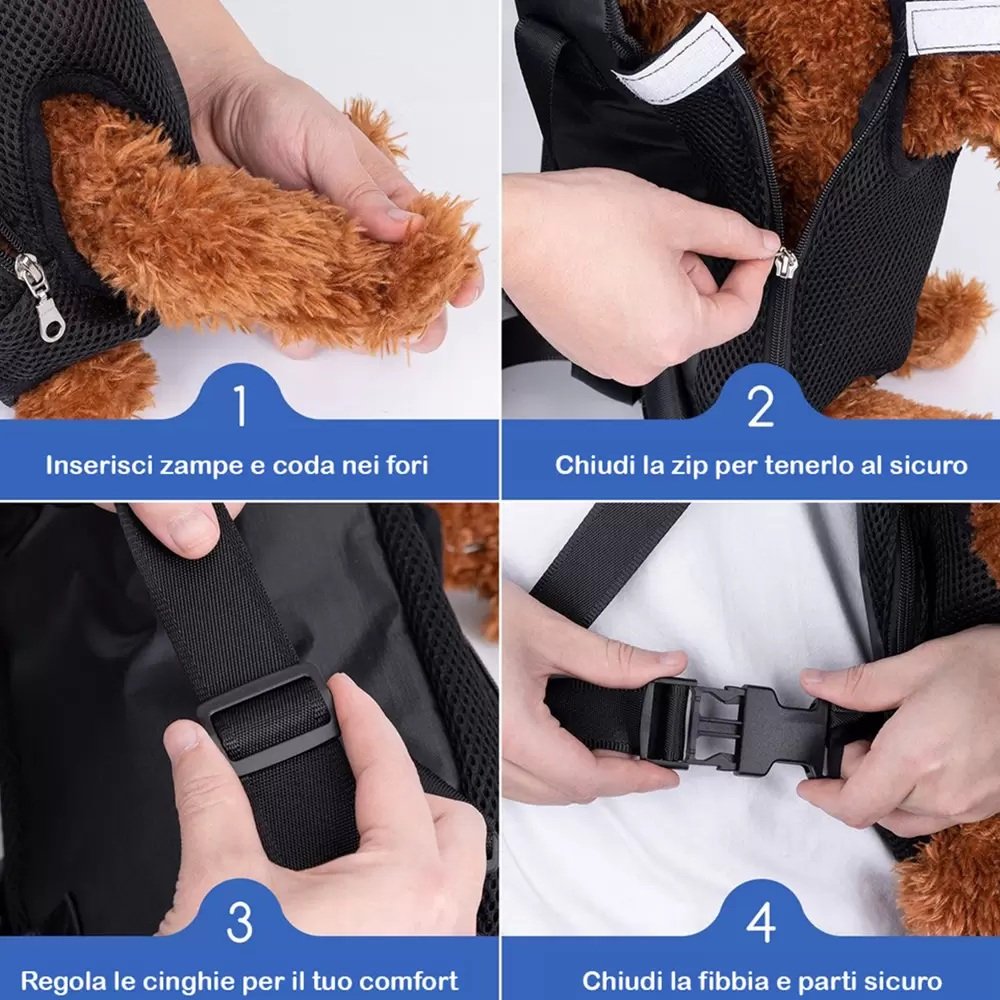 1
Inserisci zampe e coda nei fori

2
Chiudi la zip per tenerlo al sicuro

3
Regola le cinghie per il tuo comfort

4
Chiudi la fibbia e parti sicuro