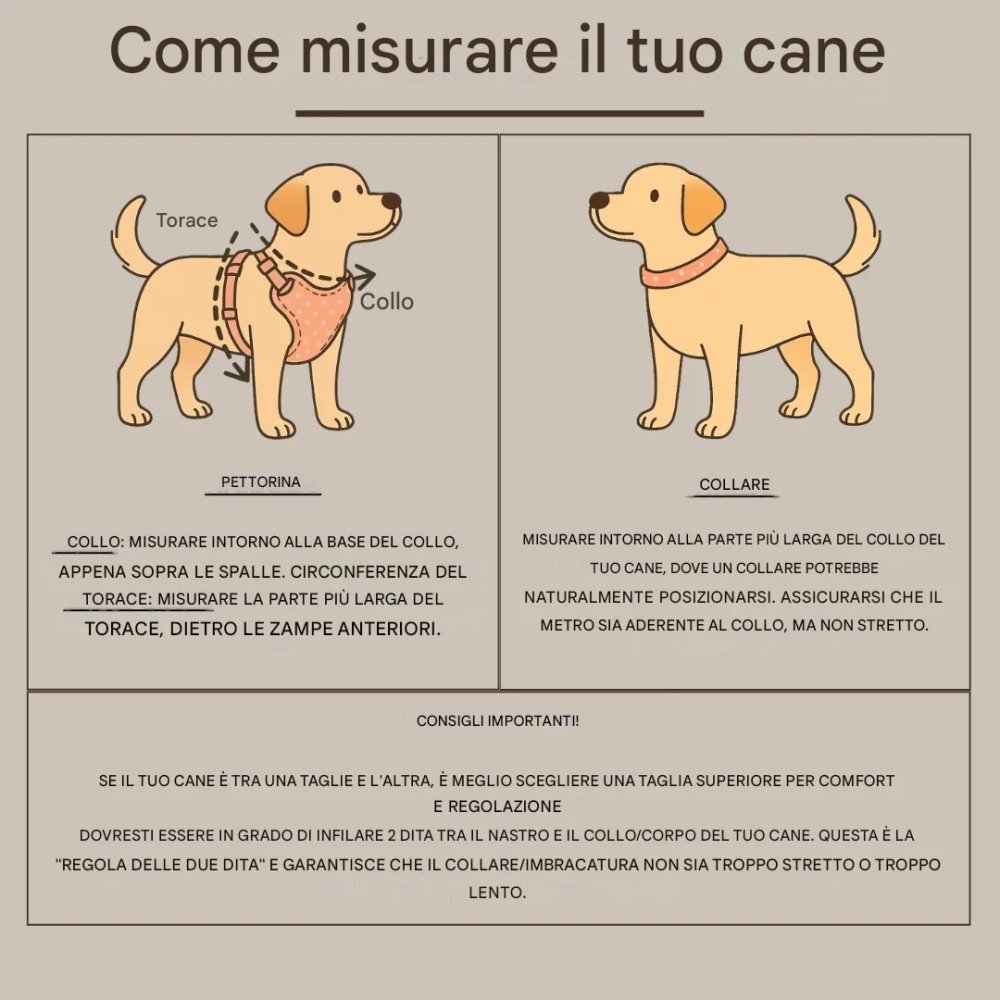 Come misurare il tuo cane

Torace

Collo

PETTORINA

COLLO: MISURARE INTORNO ALLA BASE DEL COLLO, APPENA SOPRA LE SPALLE. CIRCONFERENZA DEL TORACE: MISURARE LA PARTE PIÙ LARGA DEL TORACE, DIETRO LE ZAMPE ANTERIORI.

COLLARE

MISURARE INTORNO ALLA PARTE PIÙ LARGA DEL COLLO DEL TUO CANE, DOVE UN COLLARE POTREBBE NATURALMENTE POSIZIONARSI. ASSICURARSI CHE IL METRO SIA ADERENTE AL COLLO, MA NON STRETTO.

CONSIGLI IMPORTANTI!

SE IL TUO CANE È TRA UNA TAGLIE E L'ALTRA, È MEGLIO SCEGLIERE UNA TAGLIA SUPERIORE PER COMFORT E REGOLAZIONE

DOVRESTI ESSERE IN GRADO DI INFILARE 2 DITA TRA IL NASTRO E IL COLLO/CORPO DEL TUO CANE. QUESTA È LA "REGOLA DELLE DUE DITA" E GARANTISCE CHE IL COLLARE/IMBRACATURA NON SIA TROPPO STRETTO O TROPPO LENTO.